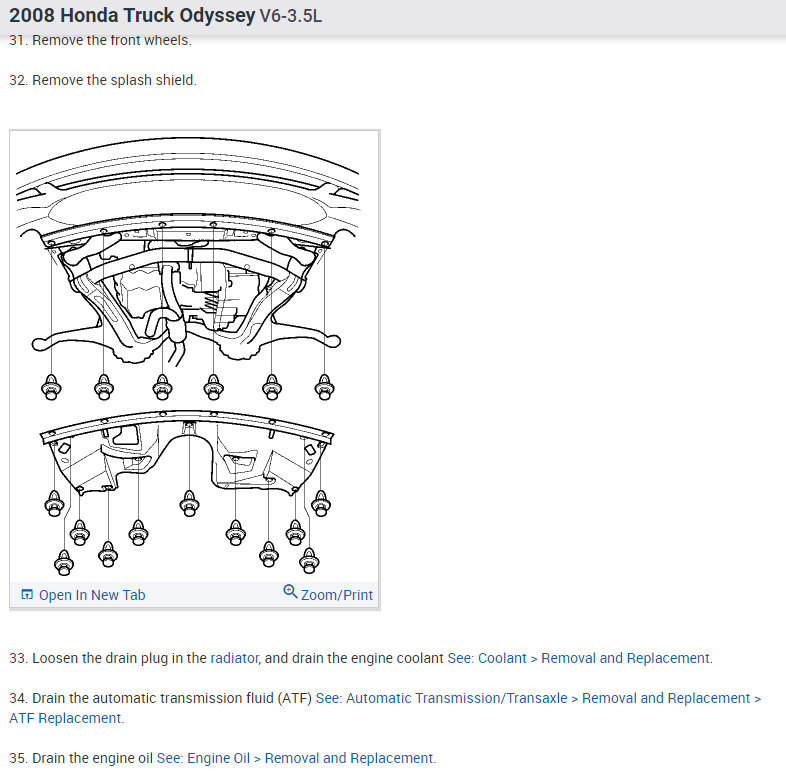 2008 Honda Truck Odyssey V6-3.5L

31. Remove the front wheels.

32. Remove the splash shield.

Open In New Tab

Zoom/Print

33. Loosen the drain plug in the radiator, and drain the engine coolant See: Coolant > Removal and Replacement.

34. Drain the automatic transmission fluid (ATF) See: Automatic Transmission/Transaxle > Removal and Replacement > ATF Replacement.

35. Drain the engine oil See: Engine Oil > Removal and Replacement.