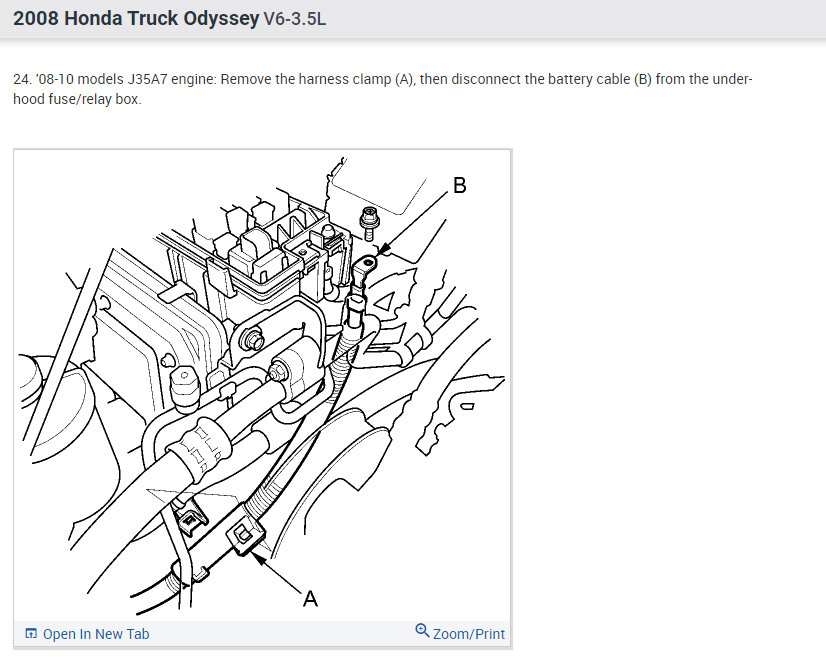 2008 Honda Truck Odyssey V6-3.5L

24. '08-10 models J35A7 engine: Remove the harness clamp (A), then disconnect the battery cable (B) from the under-hood fuse/relay box.

B

A

Open In New Tab

Zoom/Print