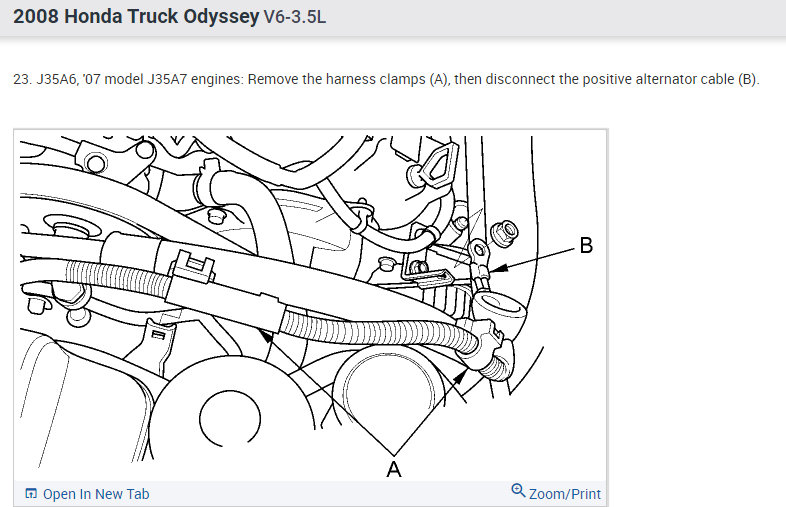 2008 Honda Truck Odyssey V6-3.5L

23. J35A6, '07 model J35A7 engines: Remove the harness clamps (A), then disconnect the positive alternator cable (B).

B

A

Open In New Tab

Zoom/Print