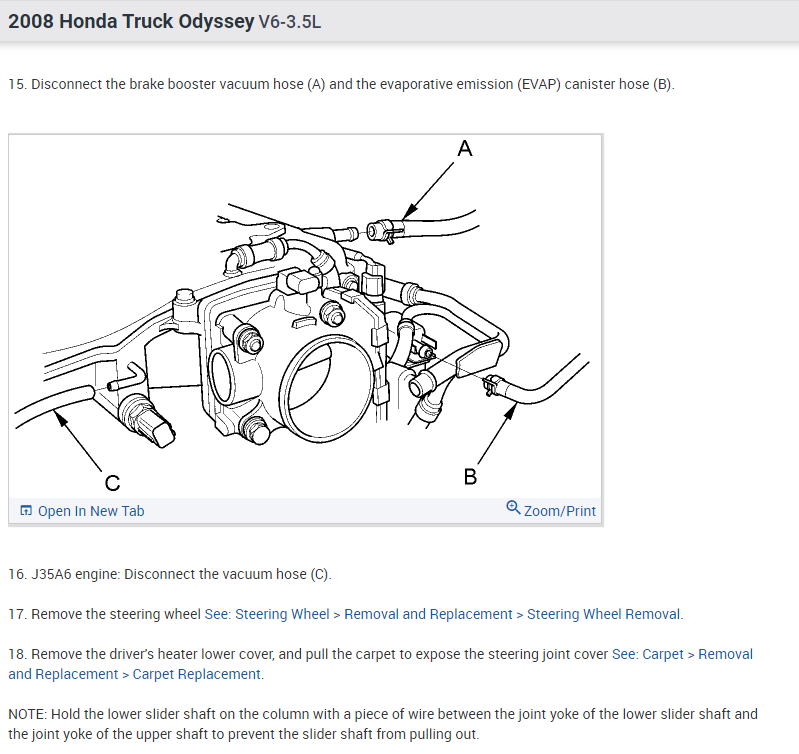 2008 Honda Truck Odyssey V6-3.5L

15. Disconnect the brake booster vacuum hose (A) and the evaporative emission (EVAP) canister hose (B).

A

C

B

Open In New Tab

Zoom/Print

16. J35A6 engine: Disconnect the vacuum hose (C).

17. Remove the steering wheel See: Steering Wheel > Removal and Replacement > Steering Wheel Removal.

18. Remove the driver's heater lower cover, and pull the carpet to expose the steering joint cover See: Carpet > Removal and Replacement > Carpet Replacement.

NOTE: Hold the lower slider shaft on the column with a piece of wire between the joint yoke of the lower slider shaft and the joint yoke of the upper shaft to prevent the slider shaft from pulling out.