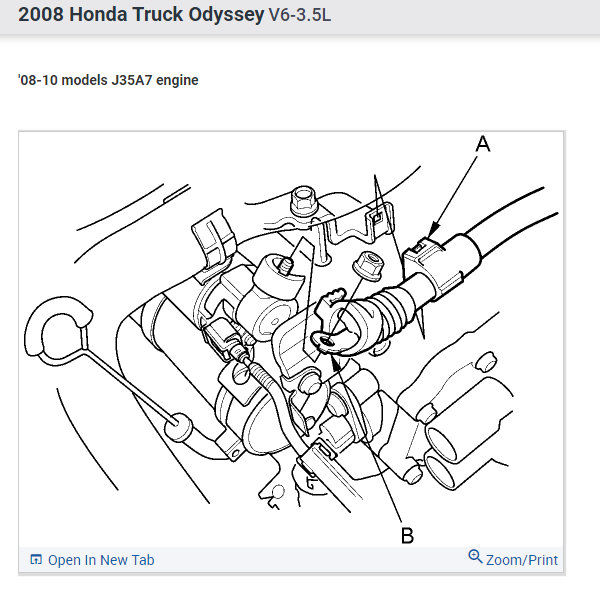 2008 Honda Truck Odyssey V6-3.5L

'08-10 models J35A7 engine

A

B

Open In New Tab

Zoom/Print