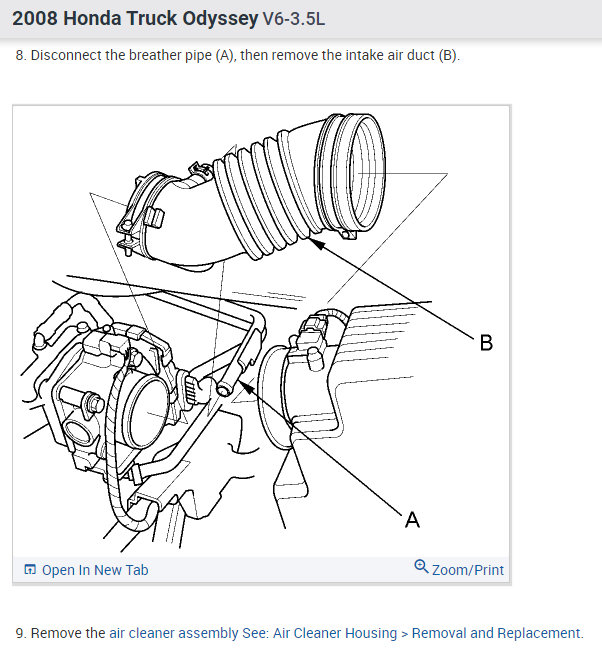 2008 Honda Truck Odyssey V6-3.5L

8. Disconnect the breather pipe (A), then remove the intake air duct (B).

B

A

Open In New Tab

Zoom/Print

9. Remove the air cleaner assembly See: Air Cleaner Housing > Removal and Replacement.