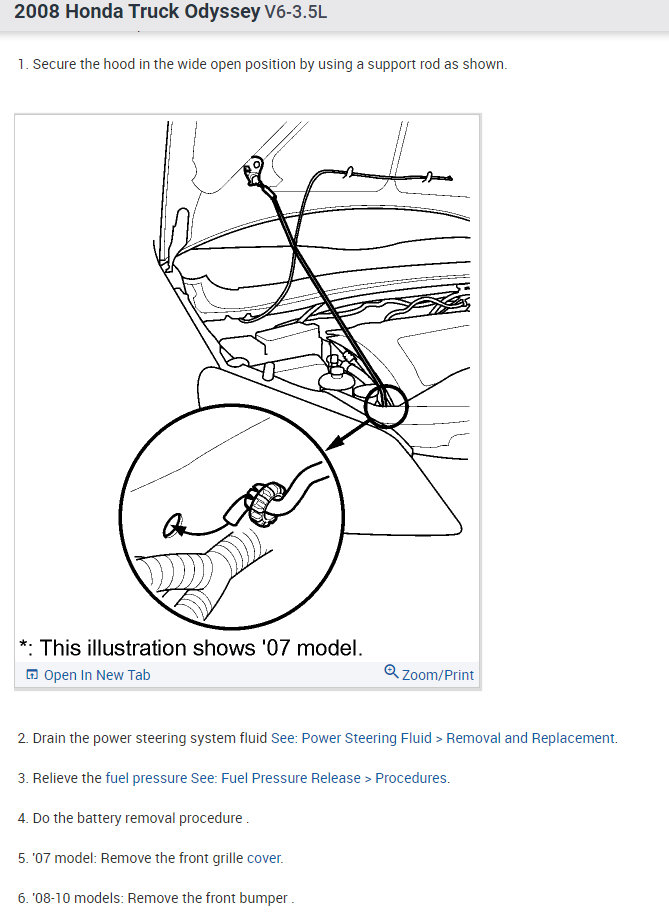 2008 Honda Truck Odyssey V6-3.5L

1. Secure the hood in the wide open position by using a support rod as shown.

*: This illustration shows '07 model.

Open In New Tab

Zoom/Print

2. Drain the power steering system fluid See: Power Steering Fluid > Removal and Replacement.

3. Relieve the fuel pressure See: Fuel Pressure Release > Procedures.

4. Do the battery removal procedure .

5. '07 model: Remove the front grille cover.

6. '08-10 models: Remove the front bumper .