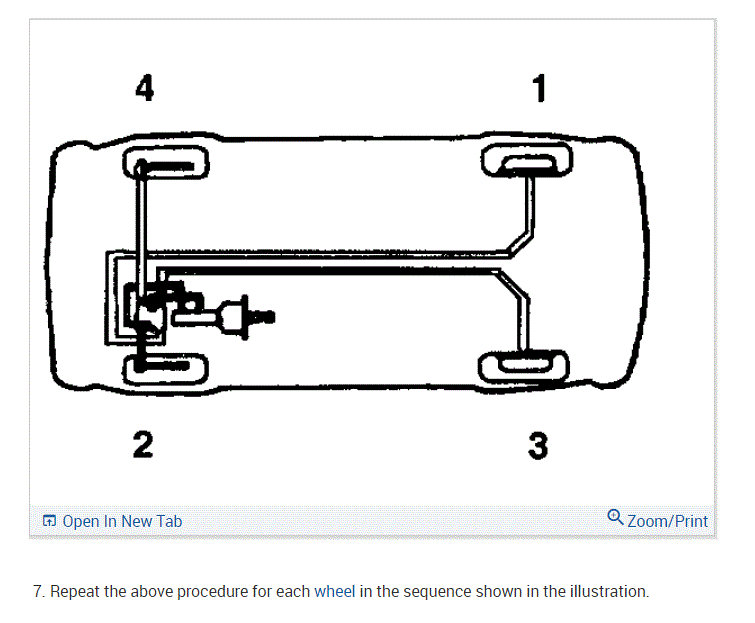 4

1

2

3

Open In New Tab

Zoom/Print

7. Repeat the above procedure for each wheel in the sequence shown in the illustration.