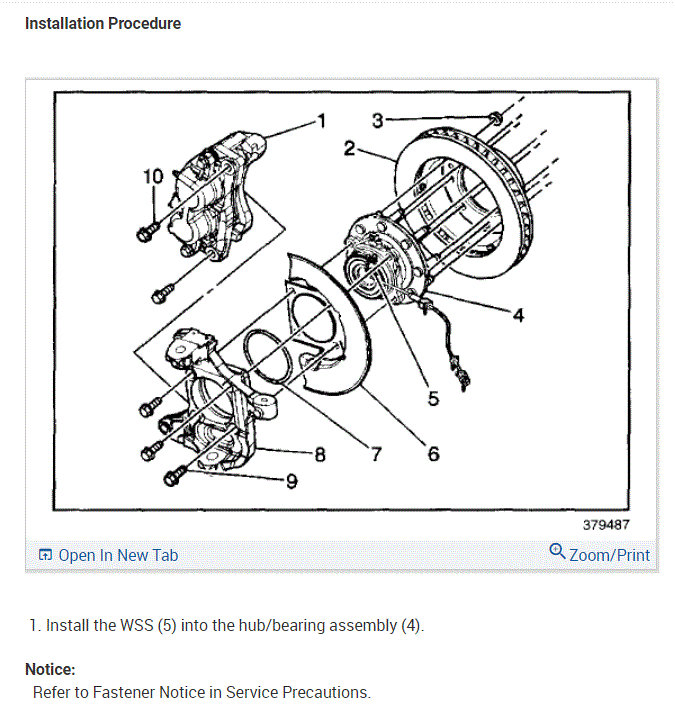 Installation Procedure

1
3
2
10
4
5
8
7
6
9

379487

Open In New Tab

Zoom/Print

1. Install the WSS (5) into the hub/bearing assembly (4).

Notice:
Refer to Fastener Notice in Service Precautions.