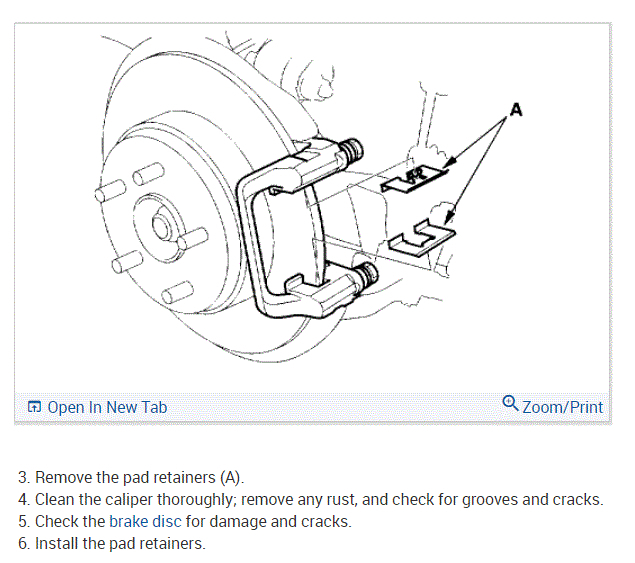 A

Open In New Tab

Zoom/Print

3. Remove the pad retainers (A).
4. Clean the caliper thoroughly; remove any rust, and check for grooves and cracks.
5. Check the brake disc for damage and cracks.
6. Install the pad retainers.