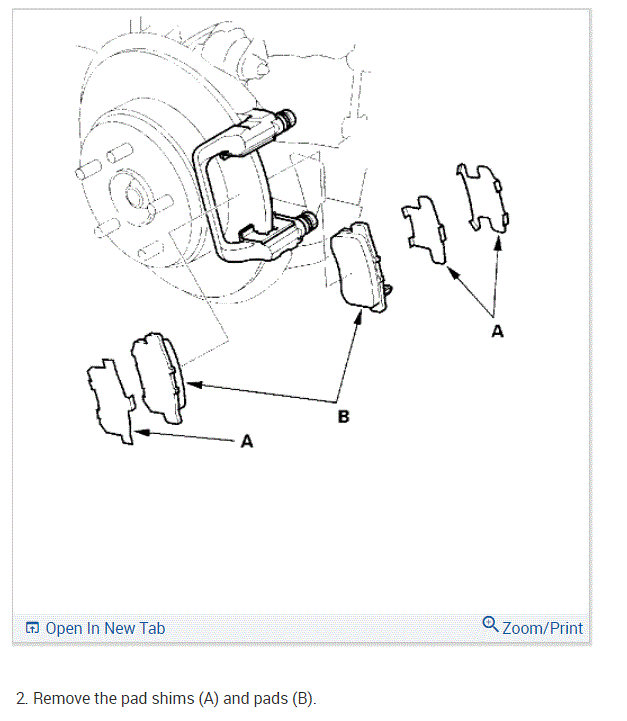 A

B

A

Open In New Tab

Zoom/Print

2. Remove the pad shims (A) and pads (B).