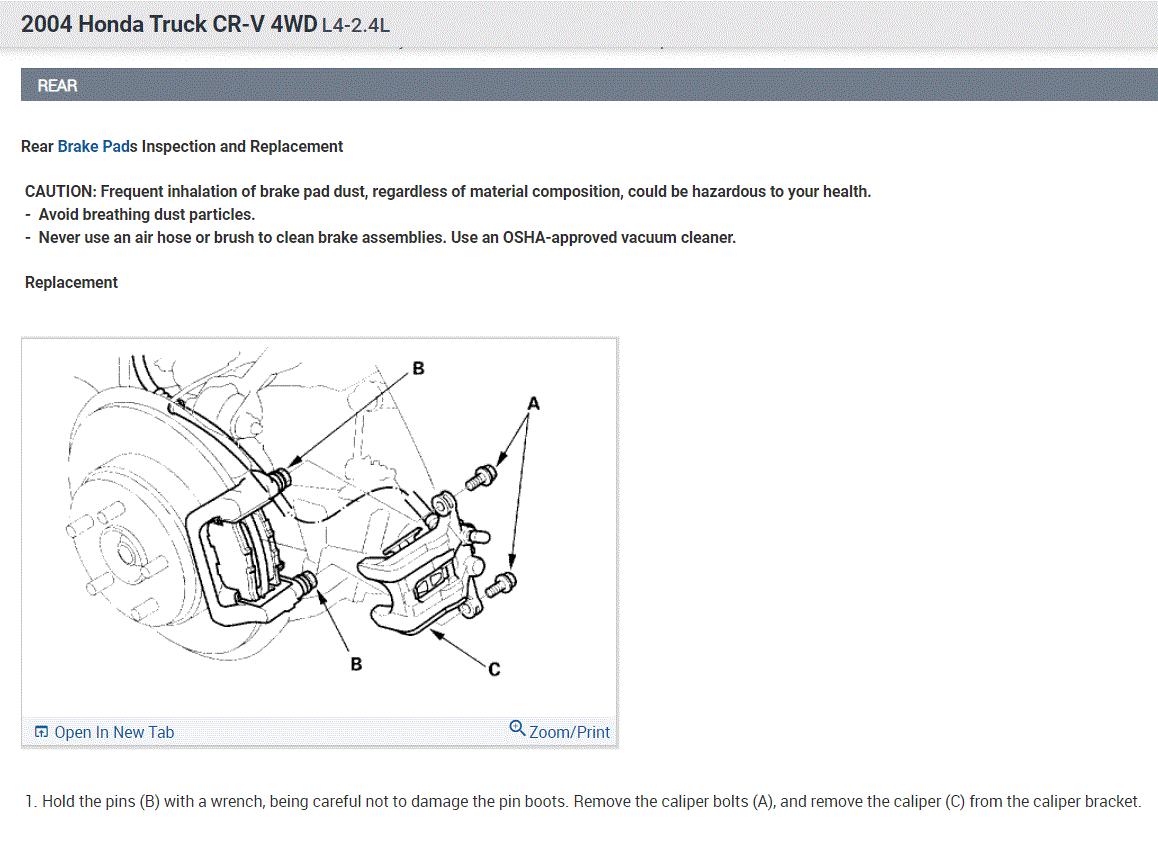 2004 Honda Truck CR-V 4WD L4-2.4L

REAR

Rear Brake Pads Inspection and Replacement

CAUTION: Frequent inhalation of brake pad dust, regardless of material composition, could be hazardous to your health.
- Avoid breathing dust particles.
- Never use an air hose or brush to clean brake assemblies. Use an OSHA-approved vacuum cleaner.

Replacement

B
A
B
C

Open In New Tab
Zoom/Print

1. Hold the pins (B) with a wrench, being careful not to damage the pin boots. Remove the caliper bolts (A), and remove the caliper (C) from the caliper bracket.