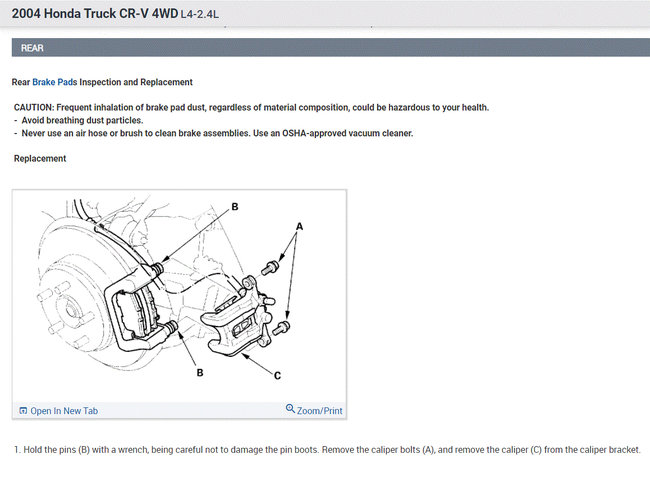 2004 Honda Truck CR-V 4WD L4-2.4L

REAR

Rear Brake Pads Inspection and Replacement

CAUTION: Frequent inhalation of brake pad dust, regardless of material composition, could be hazardous to your health.
- Avoid breathing dust particles.
- Never use an air hose or brush to clean brake assemblies. Use an OSHA-approved vacuum cleaner.

Replacement

B
A
B
C

Open In New Tab
Zoom/Print

1. Hold the pins (B) with a wrench, being careful not to damage the pin boots. Remove the caliper bolts (A), and remove the caliper (C) from the caliper bracket.