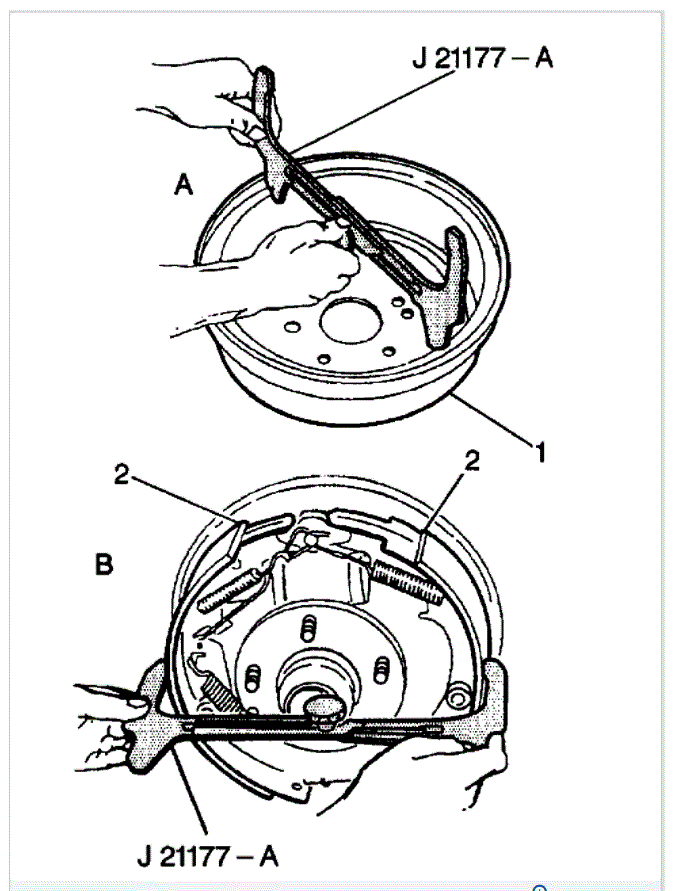 J 21177 – A

A

1

2

2

B

J 21177 – A