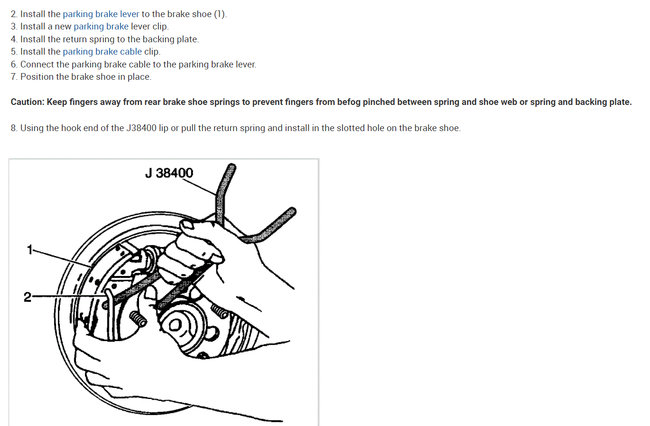 2. Install the parking brake lever to the brake shoe (1).
3. Install a new parking brake lever clip.
4. Install the return spring to the backing plate.
5. Install the parking brake cable clip.
6. Connect the parking brake cable to the parking brake lever.
7. Position the brake shoe in place.

Caution: Keep fingers away from rear brake shoe springs to prevent fingers from befog pinched between spring and shoe web or spring and backing plate.

8. Using the hook end of the J38400 lip or pull the return spring and install in the slotted hole on the brake shoe.

J 38400

1

2