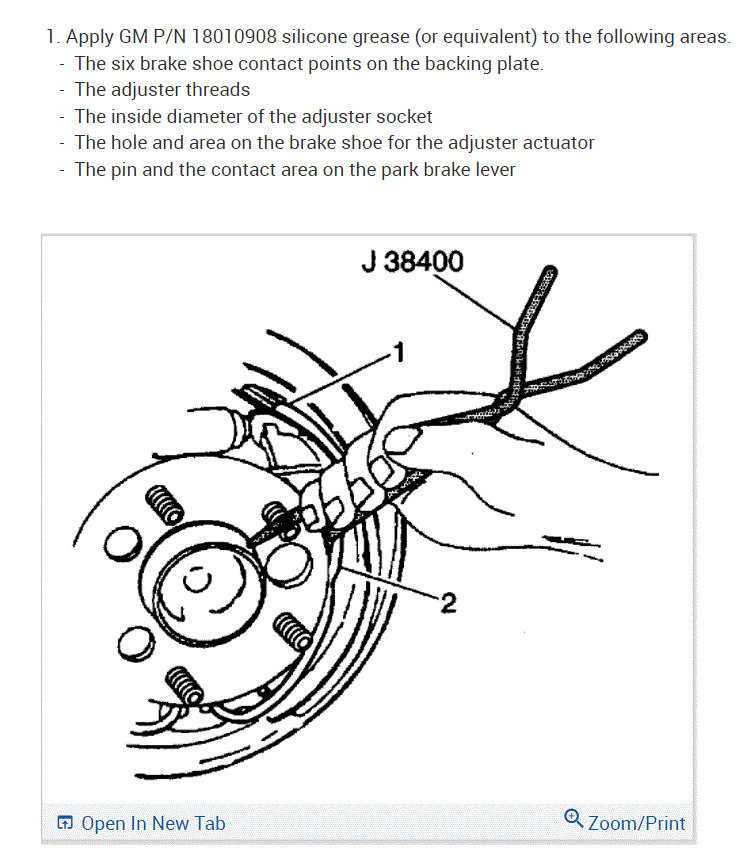 1. Apply GM P/N 18010908 silicone grease (or equivalent) to the following areas.
- The six brake shoe contact points on the backing plate.
- The adjuster threads
- The inside diameter of the adjuster socket
- The hole and area on the brake shoe for the adjuster actuator
- The pin and the contact area on the park brake lever

J 38400

1

2

Open In New Tab

Zoom/Print