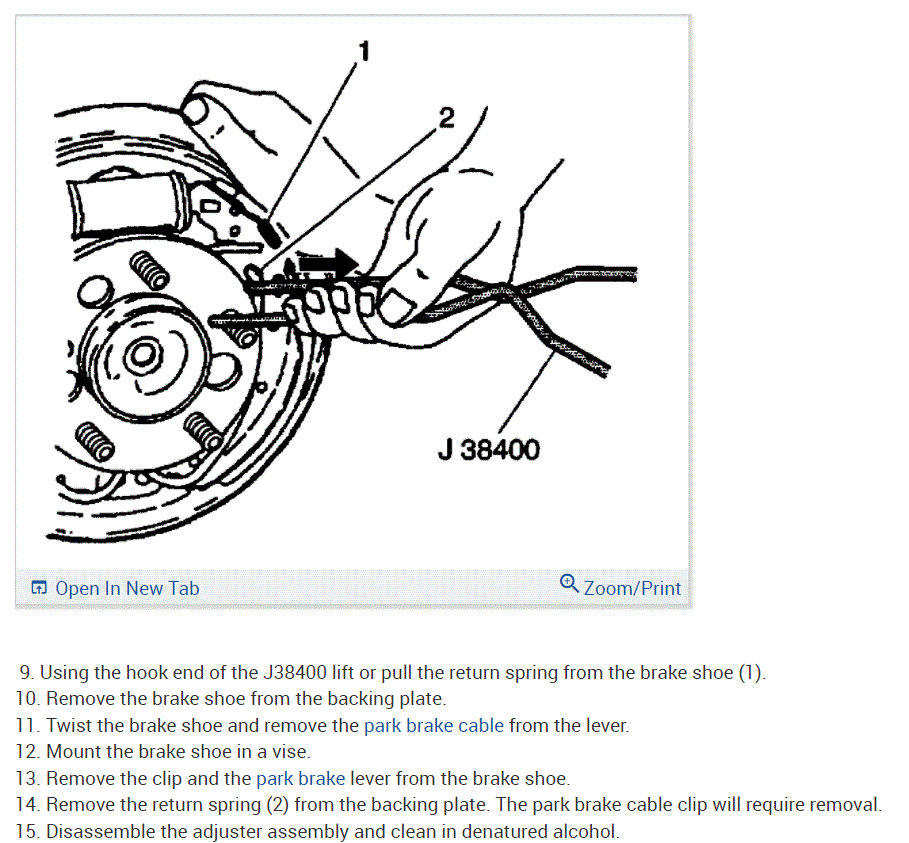 1

2

J 38400

Open In New Tab

Zoom/Print

9. Using the hook end of the J38400 lift or pull the return spring from the brake shoe (1).
10. Remove the brake shoe from the backing plate.
11. Twist the brake shoe and remove the park brake cable from the lever.
12. Mount the brake shoe in a vise.
13. Remove the clip and the park brake lever from the brake shoe.
14. Remove the return spring (2) from the backing plate. The park brake cable clip will require removal.
15. Disassemble the adjuster assembly and clean in denatured alcohol.