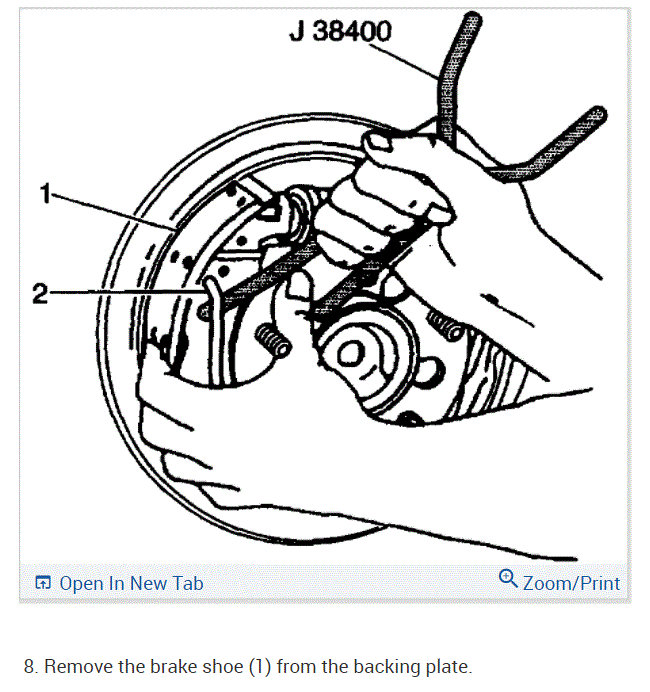 J 38400

1

2

Open In New Tab

Zoom/Print

8. Remove the brake shoe (1) from the backing plate.