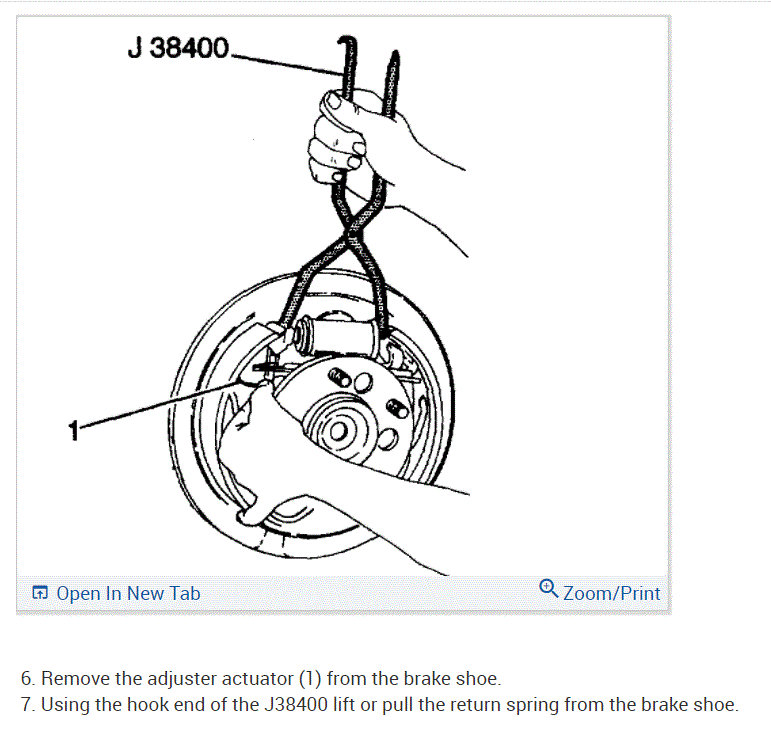 J 38400

1

Open In New Tab

Zoom/Print

6. Remove the adjuster actuator (1) from the brake shoe.
7. Using the hook end of the J38400 lift or pull the return spring from the brake shoe.