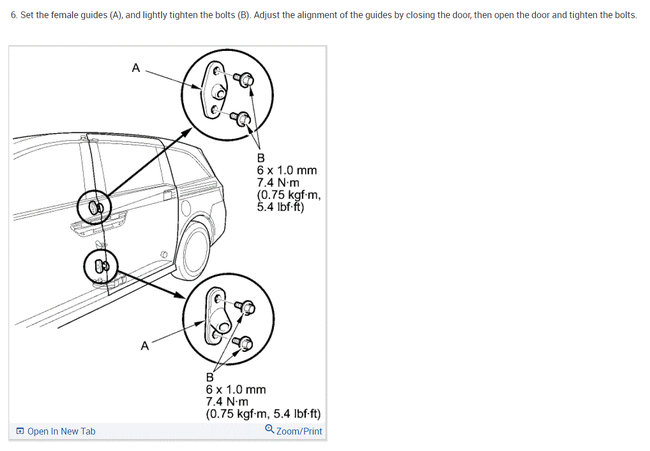 6. Set the female guides (A), and lightly tighten the bolts (B). Adjust the alignment of the guides by closing the door, then open the door and tighten the bolts.

A

B
6 x 1.0 mm
7.4 N·m
(0.75 kgf·m,
5.4 lbf·ft)

A

B
6 x 1.0 mm
7.4 N·m
(0.75 kgf·m, 5.4 lbf·ft)

Open In New Tab

Zoom/Print