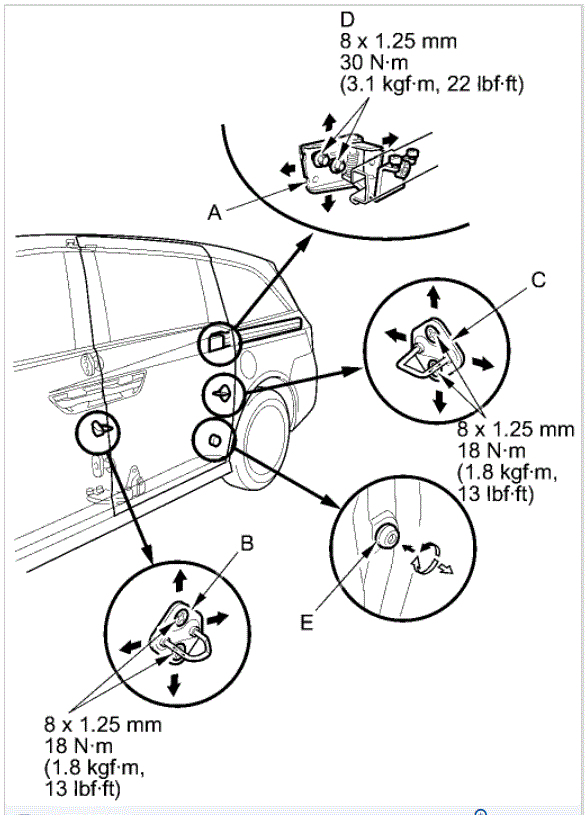 D
8 x 1.25 mm
30 N·m
(3.1 kgf·m, 22 lbf·ft)

A

C

8 x 1.25 mm
18 N·m
(1.8 kgf·m,
13 lbf·ft)

B

E

8 x 1.25 mm
18 N·m
(1.8 kgf·m,
13 lbf·ft)