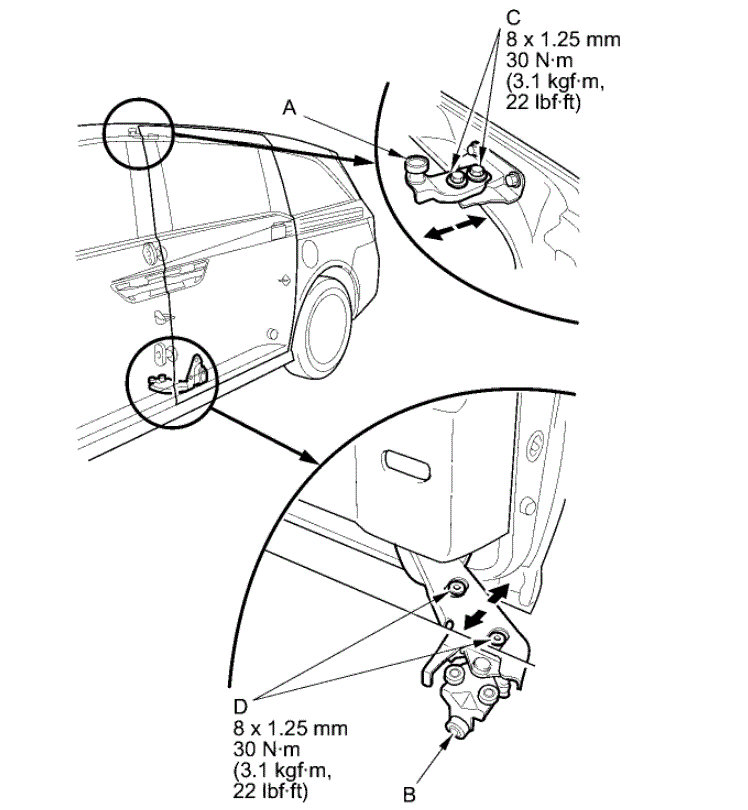 C
8 x 1.25 mm
30 N·m
(3.1 kgf·m,
22 lbf·ft)

A

D
8 x 1.25 mm
30 N·m
(3.1 kgf·m,
22 lbf·ft)

B