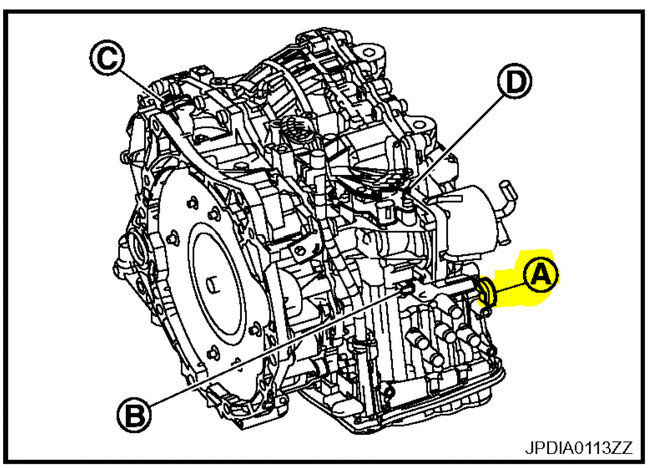 C
D
A
B
JPDIA0113ZZ