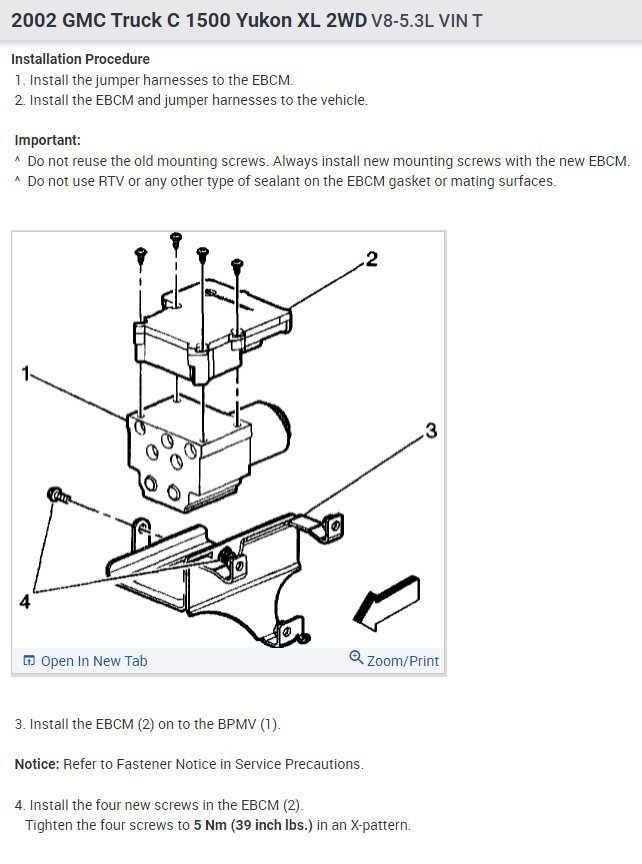 2002 GMC Truck C 1500 Yukon XL 2WD V8-5.3L VIN T

Installation Procedure
1. Install the jumper harnesses to the EBCM.
2. Install the EBCM and jumper harnesses to the vehicle.

Important:
^ Do not reuse the old mounting screws. Always install new mounting screws with the new EBCM.
^ Do not use RTV or any other type of sealant on the EBCM gasket or mating surfaces.

2
1
3
4

Open In New Tab
Zoom/Print

3. Install the EBCM (2) on to the BPMV (1).

Notice: Refer to Fastener Notice in Service Precautions.

4. Install the four new screws in the EBCM (2).
Tighten the four screws to 5 Nm (39 inch lbs.) in an X-pattern.