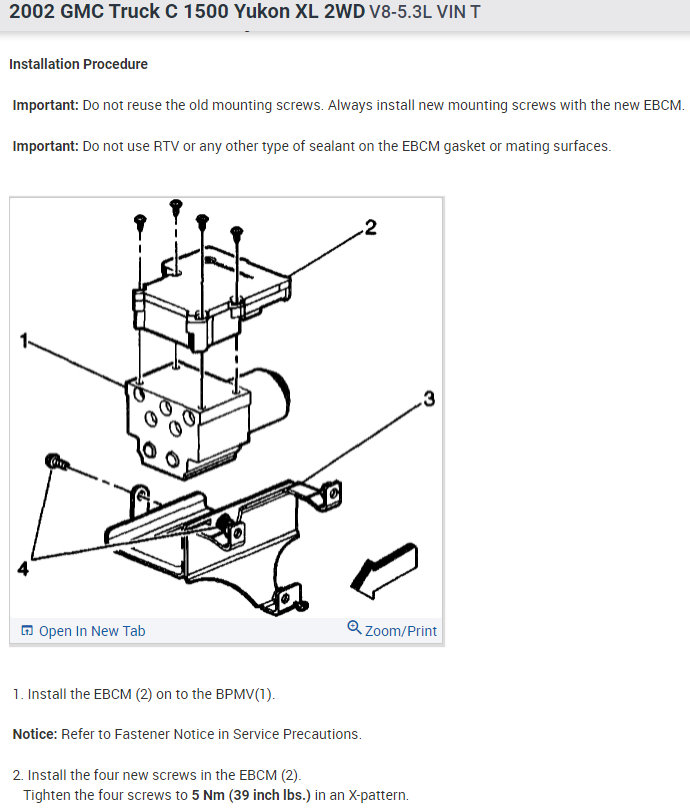 2002 GMC Truck C 1500 Yukon XL 2WD V8-5.3L VIN T

Installation Procedure

Important: Do not reuse the old mounting screws. Always install new mounting screws with the new EBCM.

Important: Do not use RTV or any other type of sealant on the EBCM gasket or mating surfaces.

2
1
3
4

Open In New Tab
Zoom/Print

1. Install the EBCM (2) on to the BPMV(1).

Notice: Refer to Fastener Notice in Service Precautions.

2. Install the four new screws in the EBCM (2).
Tighten the four screws to 5 Nm (39 inch lbs.) in an X-pattern.