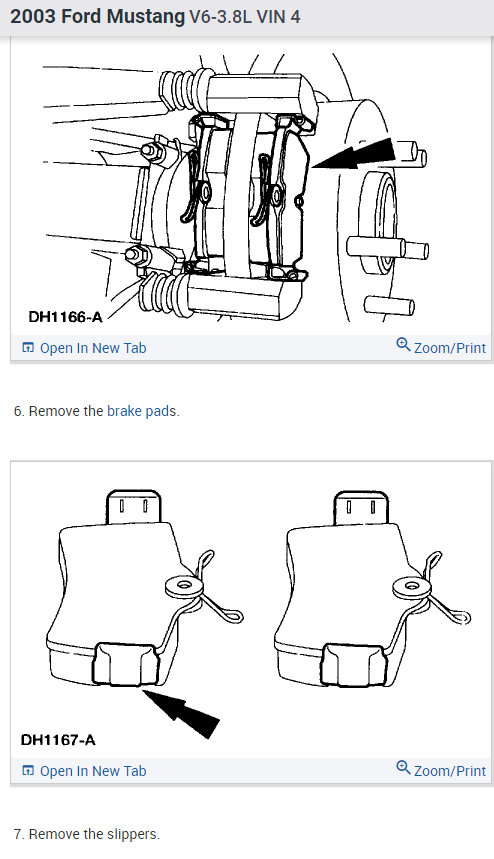 2003 Ford Mustang V6-3.8L VIN 4

DH1166-A

Open In New Tab Zoom/Print

6. Remove the brake pads.

DH1167-A

Open In New Tab Zoom/Print

7. Remove the slippers.