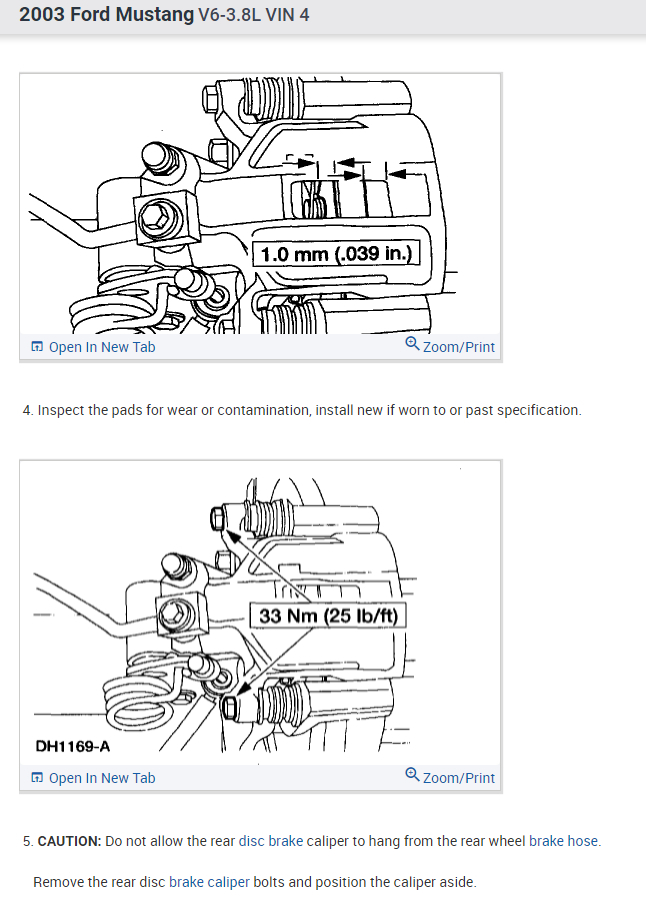 2003 Ford Mustang V6-3.8L VIN 4

1.0 mm (.039 in.)

Open In New Tab    Zoom/Print

4. Inspect the pads for wear or contamination, install new if worn to or past specification.

33 Nm (25 lb/ft)

DH1169-A

Open In New Tab    Zoom/Print

5. CAUTION: Do not allow the rear disc brake caliper to hang from the rear wheel brake hose.

Remove the rear disc brake caliper bolts and position the caliper aside.