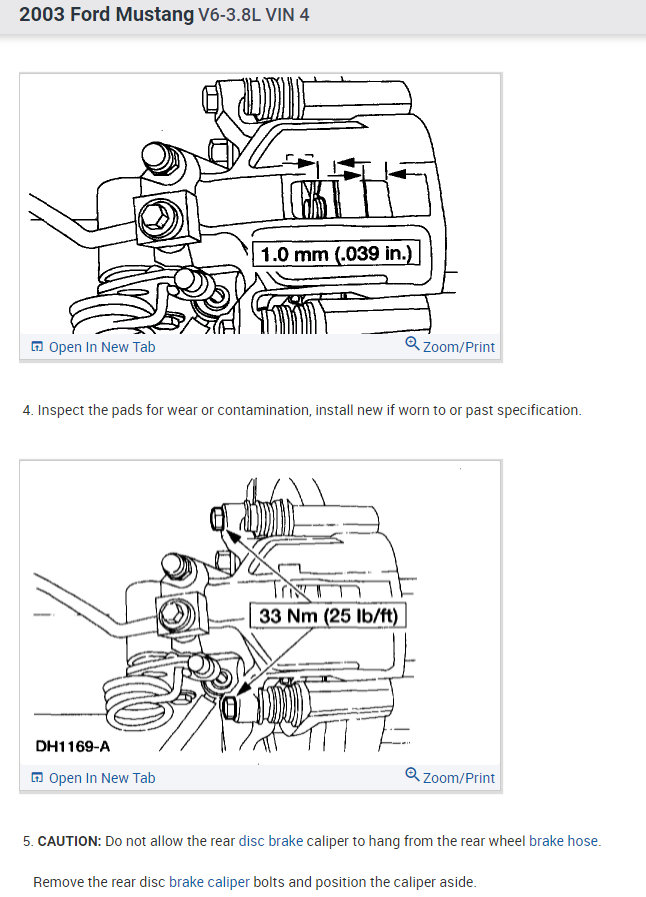 2003 Ford Mustang V6-3.8L VIN 4

1.0 mm (.039 in.)

Open In New Tab
Zoom/Print

4. Inspect the pads for wear or contamination, install new if worn to or past specification.

33 Nm (25 lb/ft)

DH1169-A

Open In New Tab
Zoom/Print

5. CAUTION: Do not allow the rear disc brake caliper to hang from the rear wheel brake hose.

Remove the rear disc brake caliper bolts and position the caliper aside.