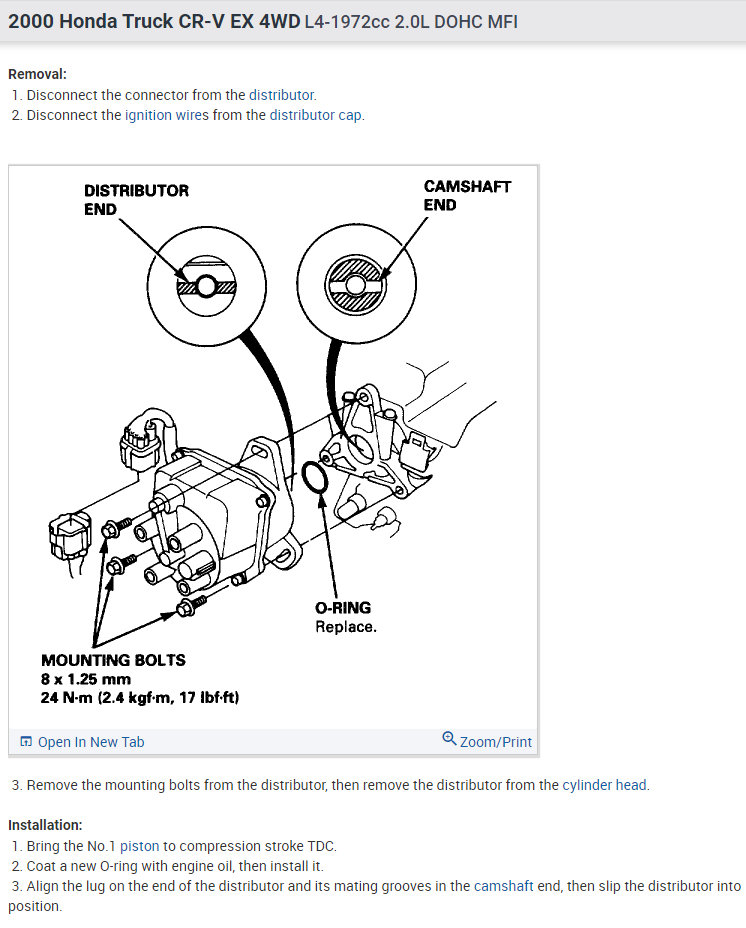 2000 Honda Truck CR-V EX 4WD L4-1972cc 2.0L DOHC MFI

Removal:
1. Disconnect the connector from the distributor.
2. Disconnect the ignition wires from the distributor cap.

DISTRIBUTOR END

CAMSHAFT END

O-RING
Replace.

MOUNTING BOLTS
8 x 1.25 mm
24 N·m (2.4 kgf·m, 17 lbf·ft)

Open In New Tab

Zoom/Print

3. Remove the mounting bolts from the distributor, then remove the distributor from the cylinder head.

Installation:
1. Bring the No.1 piston to compression stroke TDC.
2. Coat a new O-ring with engine oil, then install it.
3. Align the lug on the end of the distributor and its mating grooves in the camshaft end, then slip the distributor into position.