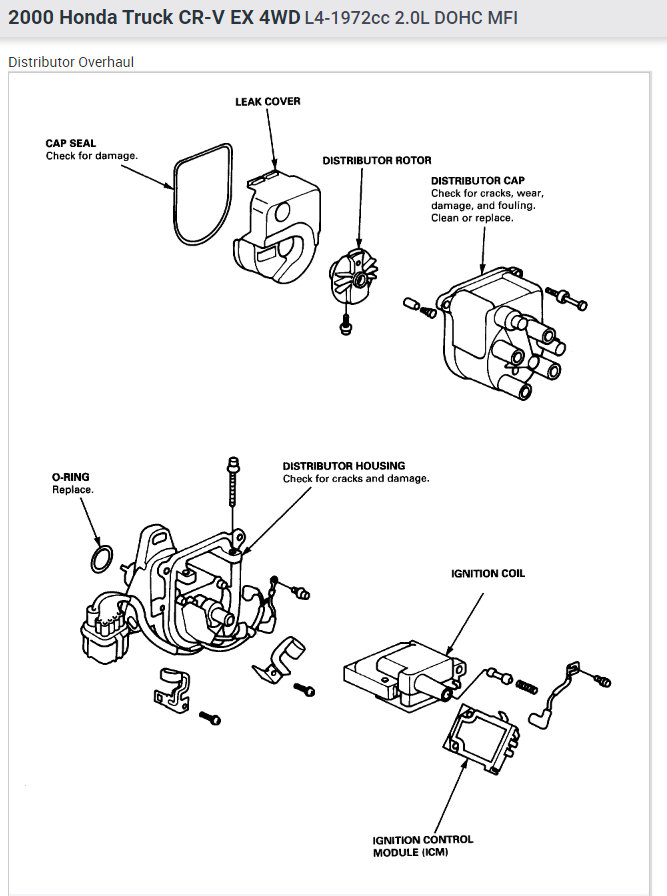 2000 Honda Truck CR-V EX 4WD L4-1972cc 2.0L DOHC MFI

Distributor Overhaul

LEAK COVER

CAP SEAL
Check for damage.

DISTRIBUTOR ROTOR

DISTRIBUTOR CAP
Check for cracks, wear, damage, and fouling. Clean or replace.

O-RING
Replace.

DISTRIBUTOR HOUSING
Check for cracks and damage.

IGNITION COIL

IGNITION CONTROL MODULE (ICM)