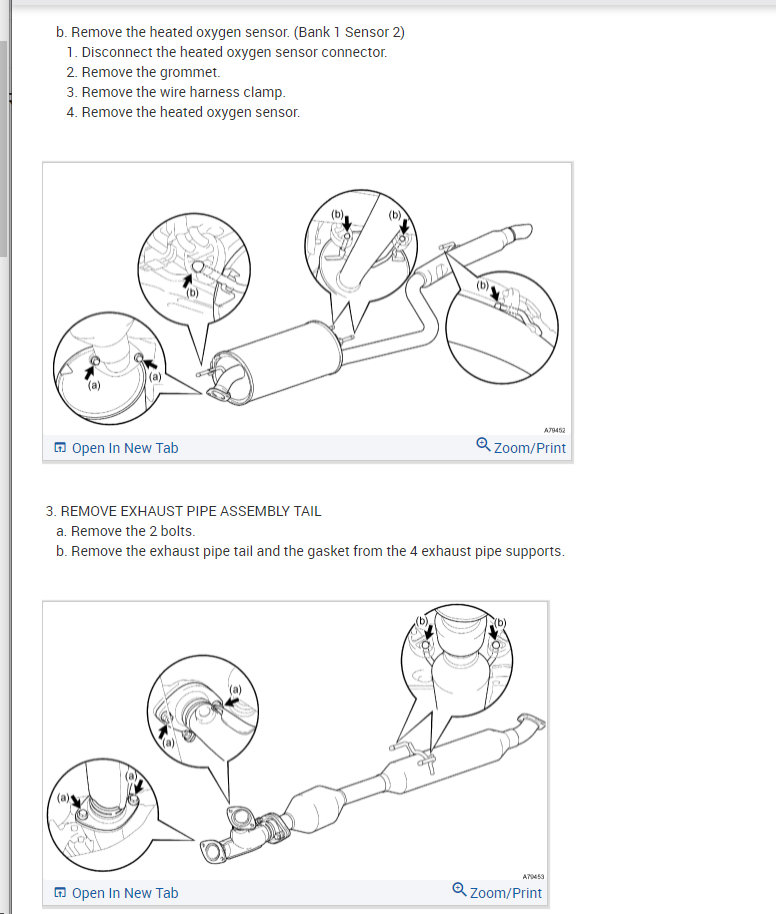 b. Remove the heated oxygen sensor. (Bank 1 Sensor 2)
1. Disconnect the heated oxygen sensor connector.
2. Remove the grommet.
3. Remove the wire harness clamp.
4. Remove the heated oxygen sensor.

(b)
(b)
(b)
(b)
(a)
(a)
A79452

Open In New Tab
Zoom/Print

3. REMOVE EXHAUST PIPE ASSEMBLY TAIL
a. Remove the 2 bolts.
b. Remove the exhaust pipe tail and the gasket from the 4 exhaust pipe supports.

(b)
(b)
(a)
(a)
(a)
(a)
A79453

Open In New Tab
Zoom/Print