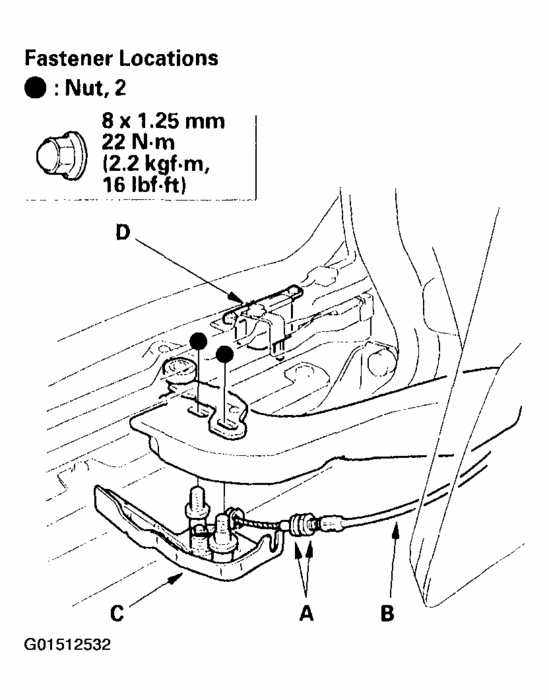 Fastener Locations

● : Nut, 2

8 x 1.25 mm
22 N·m
(2.2 kgf·m,
16 lbf·ft)

D

C

A

B

G01512532