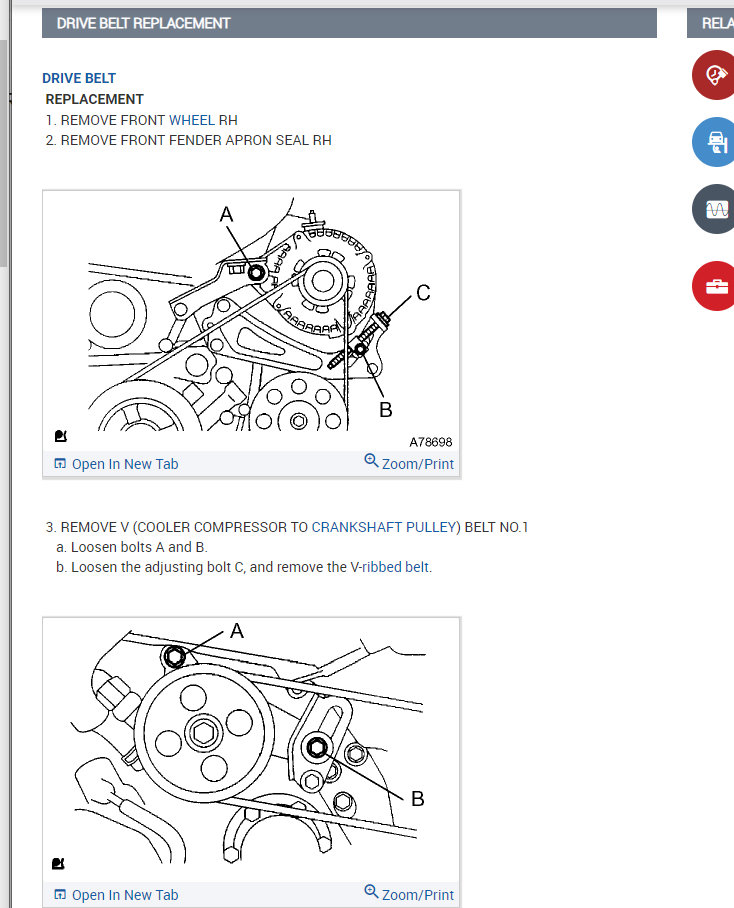 DRIVE BELT REPLACEMENT

RELA

DRIVE BELT
REPLACEMENT
1. REMOVE FRONT WHEEL RH
2. REMOVE FRONT FENDER APRON SEAL RH

A
C
B
A78698
Open In New Tab
Zoom/Print

3. REMOVE V (COOLER COMPRESSOR TO CRANKSHAFT PULLEY) BELT NO.1
a. Loosen bolts A and B.
b. Loosen the adjusting bolt C, and remove the V-ribbed belt.

A
B
Open In New Tab
Zoom/Print