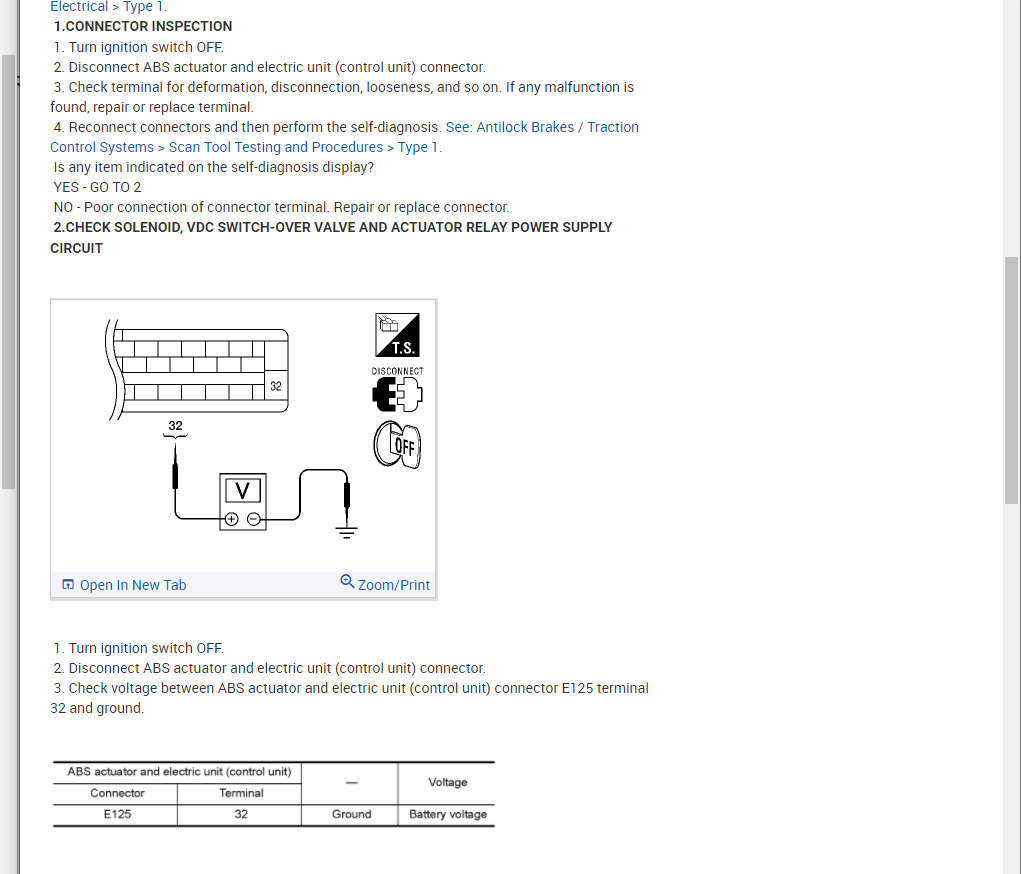 Electrical > Type 1.

1.CONNECTOR INSPECTION

1. Turn ignition switch OFF.
2. Disconnect ABS actuator and electric unit (control unit) connector.
3. Check terminal for deformation, disconnection, looseness, and so on. If any malfunction is found, repair or replace terminal.
4. Reconnect connectors and then perform the self-diagnosis. See: Antilock Brakes / Traction Control Systems > Scan Tool Testing and Procedures > Type 1.

Is any item indicated on the self-diagnosis display?
YES - GO TO 2
NO - Poor connection of connector terminal. Repair or replace connector.

2.CHECK SOLENOID, VDC SWITCH-OVER VALVE AND ACTUATOR RELAY POWER SUPPLY CIRCUIT

32
32
V
T.S.
DISCONNECT
OFF

Open In New Tab
Zoom/Print

1. Turn ignition switch OFF.
2. Disconnect ABS actuator and electric unit (control unit) connector.
3. Check voltage between ABS actuator and electric unit (control unit) connector E125 terminal 32 and ground.

| ABS actuator and electric unit (control unit) | | — | Voltage |
|---|---|---|---|
| Connector | Terminal | | |
| E125 | 32 | Ground | Battery voltage |