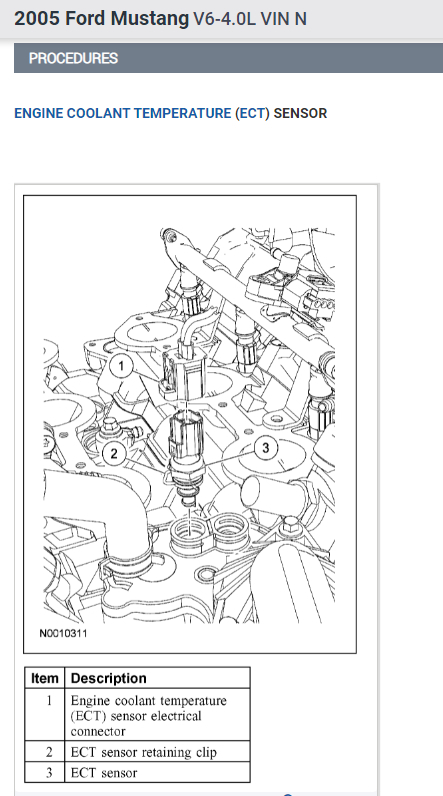 2005 Ford Mustang V6-4.0L VIN N

PROCEDURES

ENGINE COOLANT TEMPERATURE (ECT) SENSOR

1
2
3

N0010311

| Item | Description |
|---|---|
| 1 | Engine coolant temperature (ECT) sensor electrical connector |
| 2 | ECT sensor retaining clip |
| 3 | ECT sensor |