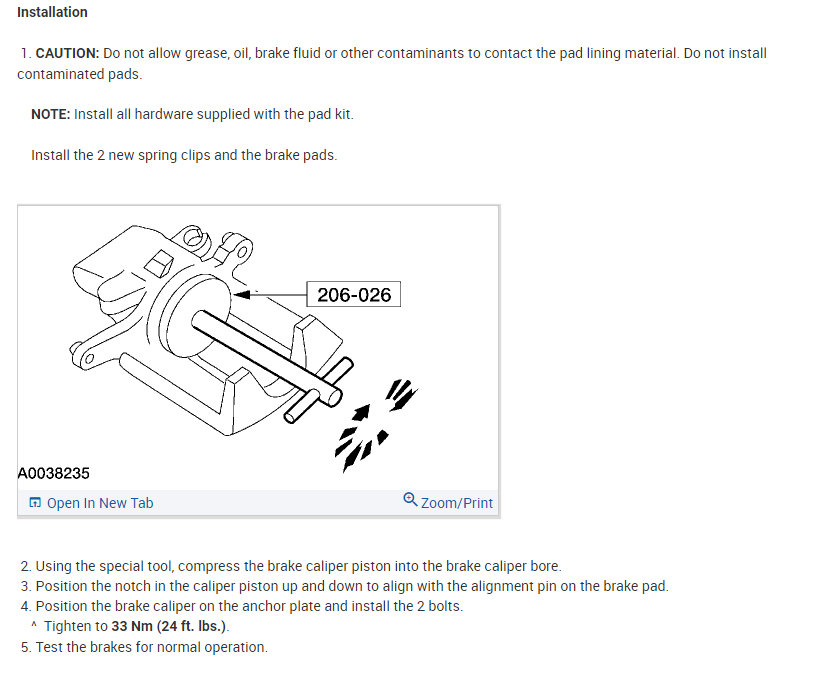 Installation

1. CAUTION: Do not allow grease, oil, brake fluid or other contaminants to contact the pad lining material. Do not install contaminated pads.

NOTE: Install all hardware supplied with the pad kit.

Install the 2 new spring clips and the brake pads.

206-026

A0038235

Open In New Tab

Zoom/Print

2. Using the special tool, compress the brake caliper piston into the brake caliper bore.
3. Position the notch in the caliper piston up and down to align with the alignment pin on the brake pad.
4. Position the brake caliper on the anchor plate and install the 2 bolts.
^ Tighten to 33 Nm (24 ft. lbs.).
5. Test the brakes for normal operation.