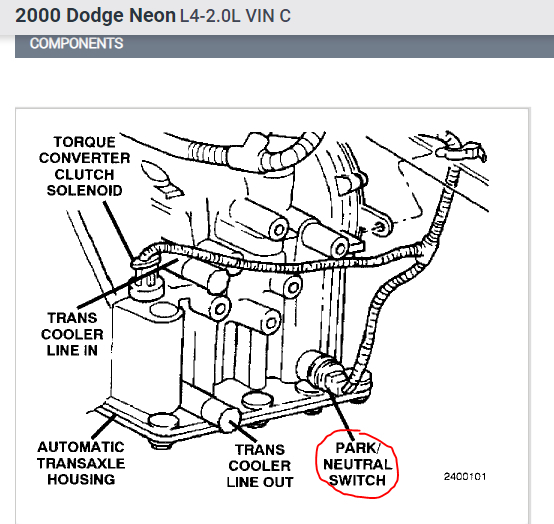 2000 Dodge Neon L4-2.0L VIN C

COMPONENTS

TORQUE CONVERTER CLUTCH SOLENOID

TRANS COOLER LINE IN

AUTOMATIC TRANSAXLE HOUSING

TRANS COOLER LINE OUT

PARK/ NEUTRAL SWITCH

2400101