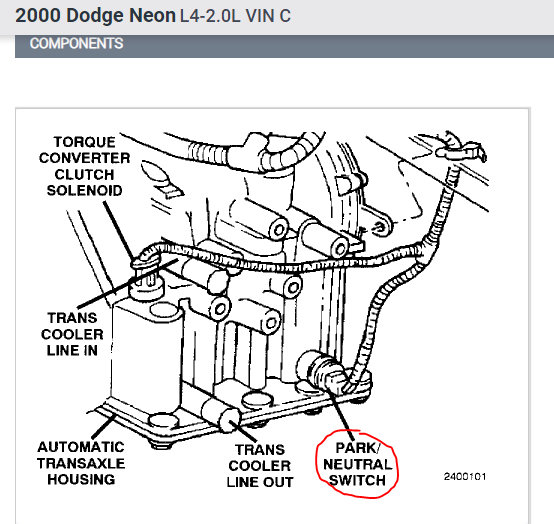 2000 Dodge Neon L4-2.0L VIN C

COMPONENTS

TORQUE CONVERTER CLUTCH SOLENOID

TRANS COOLER LINE IN

AUTOMATIC TRANSAXLE HOUSING

TRANS COOLER LINE OUT

PARK/ NEUTRAL SWITCH

2400101