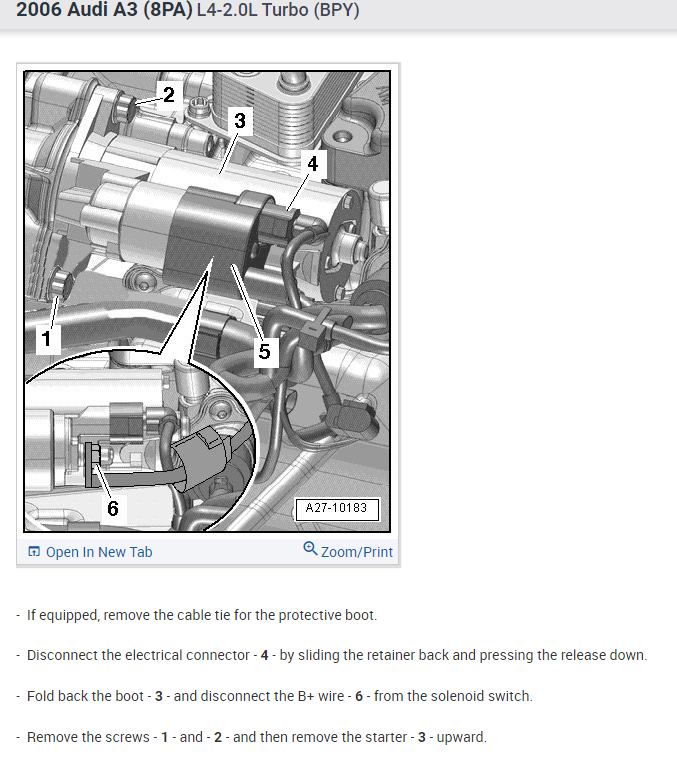 2006 Audi A3 (8PA) L4-2.0L Turbo (BPY)

2
3
4
1
5
6
A27-10183

Open In New Tab
Zoom/Print

- If equipped, remove the cable tie for the protective boot.

- Disconnect the electrical connector - 4 - by sliding the retainer back and pressing the release down.

- Fold back the boot - 3 - and disconnect the B+ wire - 6 - from the solenoid switch.

- Remove the screws - 1 - and - 2 - and then remove the starter - 3 - upward.