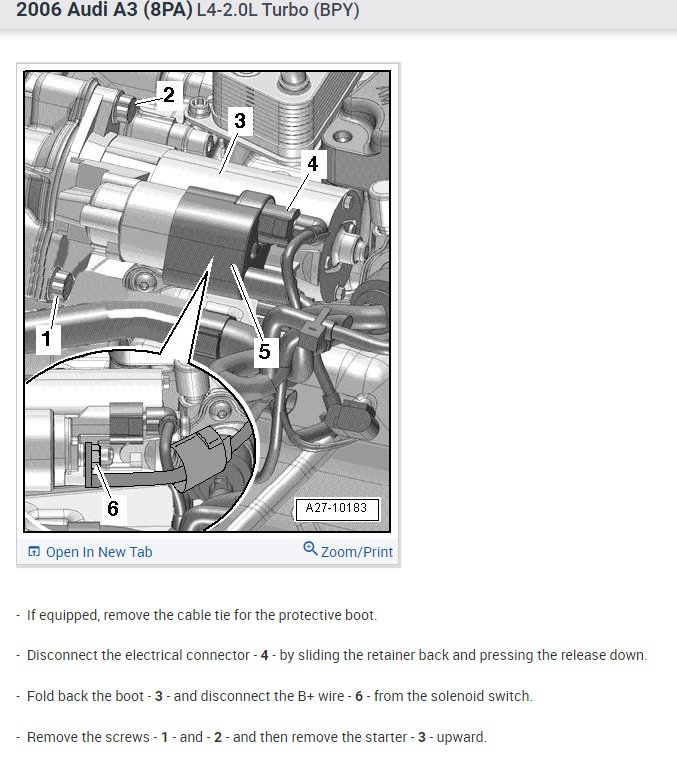 2006 Audi A3 (8PA) L4-2.0L Turbo (BPY)

2
3
4
1
5
6
A27-10183

Open In New Tab
Zoom/Print

- If equipped, remove the cable tie for the protective boot.

- Disconnect the electrical connector - 4 - by sliding the retainer back and pressing the release down.

- Fold back the boot - 3 - and disconnect the B+ wire - 6 - from the solenoid switch.

- Remove the screws - 1 - and - 2 - and then remove the starter - 3 - upward.