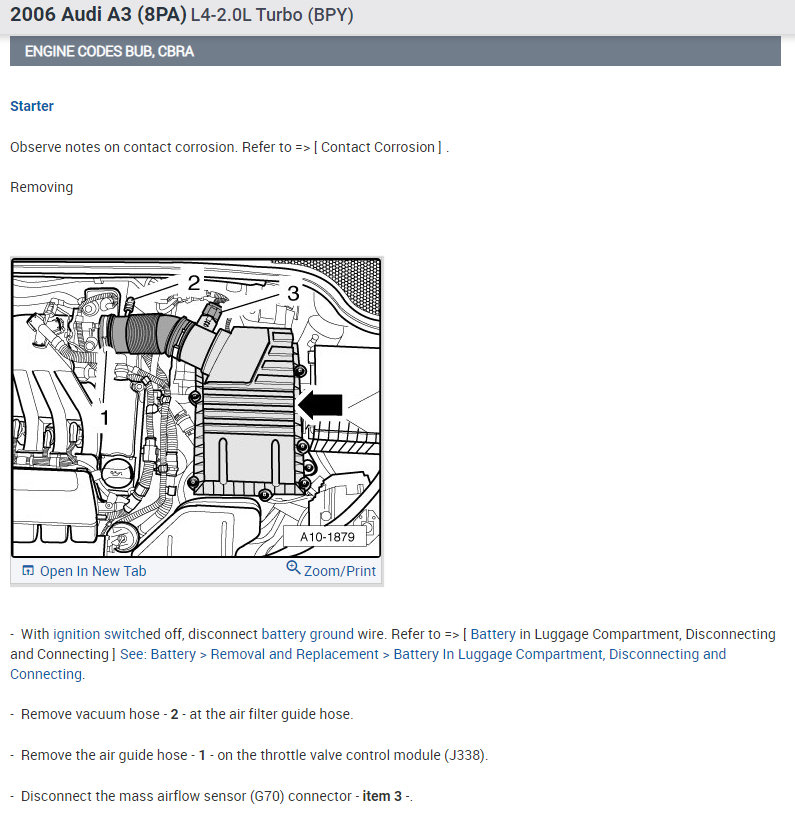 2006 Audi A3 (8PA) L4-2.0L Turbo (BPY)

ENGINE CODES BUB, CBRA

Starter

Observe notes on contact corrosion. Refer to => [ Contact Corrosion ] .

Removing

2
3
1
A10-1879

Open In New Tab
Zoom/Print

- With ignition switched off, disconnect battery ground wire. Refer to => [ Battery in Luggage Compartment, Disconnecting and Connecting ] See: Battery > Removal and Replacement > Battery In Luggage Compartment, Disconnecting and Connecting.

- Remove vacuum hose - 2 - at the air filter guide hose.

- Remove the air guide hose - 1 - on the throttle valve control module (J338).

- Disconnect the mass airflow sensor (G70) connector - item 3 -.