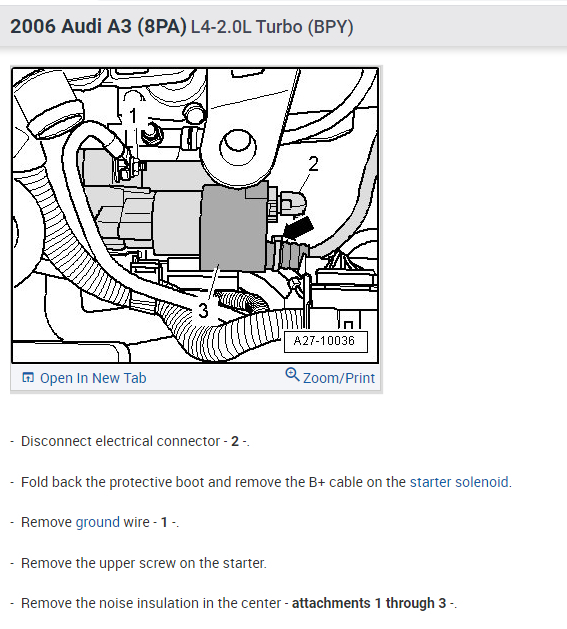 2006 Audi A3 (8PA) L4-2.0L Turbo (BPY)

1

2

3

A27-10036

Open In New Tab Zoom/Print

- Disconnect electrical connector - 2 -.

- Fold back the protective boot and remove the B+ cable on the starter solenoid.

- Remove ground wire - 1 -.

- Remove the upper screw on the starter.

- Remove the noise insulation in the center - attachments 1 through 3 -.