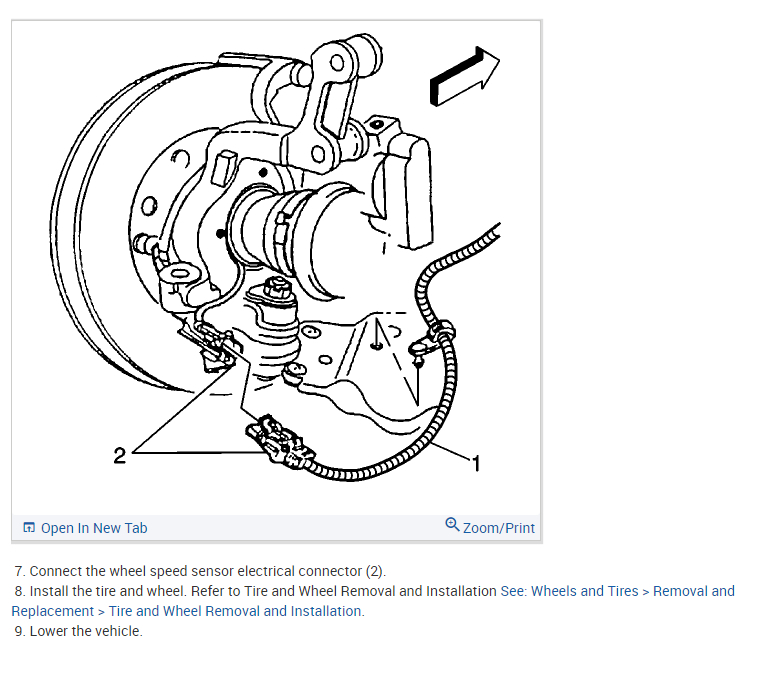 2

1

Open In New Tab

Zoom/Print

7. Connect the wheel speed sensor electrical connector (2).

8. Install the tire and wheel. Refer to Tire and Wheel Removal and Installation See: Wheels and Tires > Removal and Replacement > Tire and Wheel Removal and Installation.

9. Lower the vehicle.