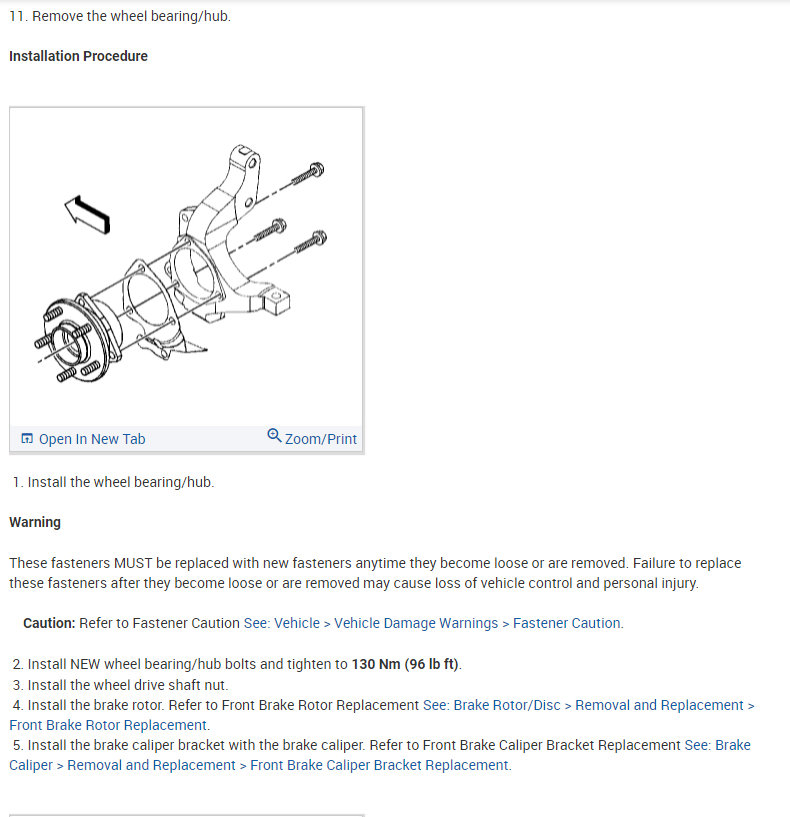 11. Remove the wheel bearing/hub.

Installation Procedure

Open In New Tab Zoom/Print

1. Install the wheel bearing/hub.

Warning

These fasteners MUST be replaced with new fasteners anytime they become loose or are removed. Failure to replace these fasteners after they become loose or are removed may cause loss of vehicle control and personal injury.

Caution: Refer to Fastener Caution See: Vehicle > Vehicle Damage Warnings > Fastener Caution.

2. Install NEW wheel bearing/hub bolts and tighten to 130 Nm (96 lb ft).
3. Install the wheel drive shaft nut.
4. Install the brake rotor. Refer to Front Brake Rotor Replacement See: Brake Rotor/Disc > Removal and Replacement > Front Brake Rotor Replacement.
5. Install the brake caliper bracket with the brake caliper. Refer to Front Brake Caliper Bracket Replacement See: Brake Caliper > Removal and Replacement > Front Brake Caliper Bracket Replacement.