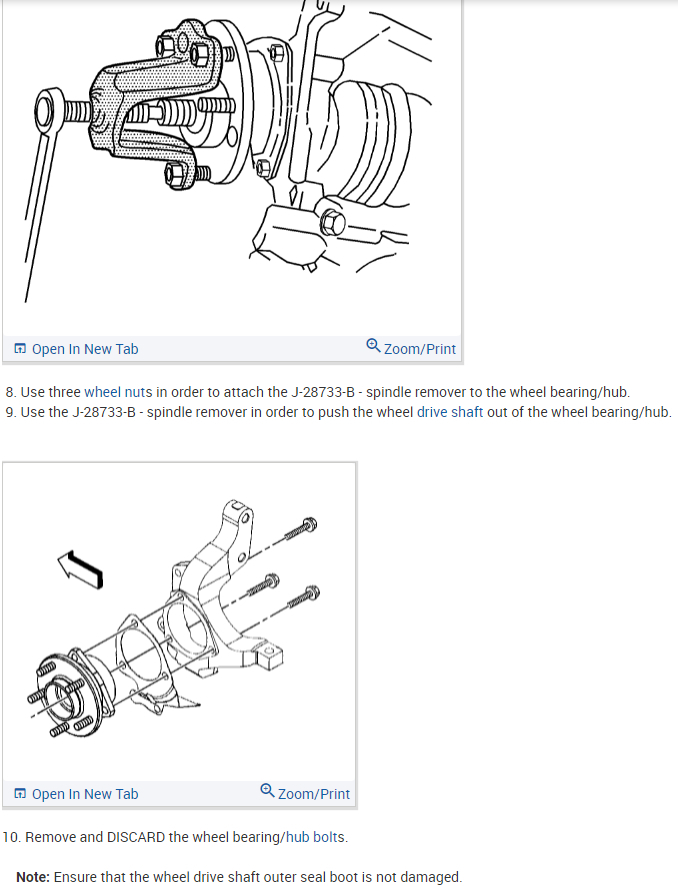 Open In New Tab
Zoom/Print

8. Use three wheel nuts in order to attach the J-28733-B - spindle remover to the wheel bearing/hub.
9. Use the J-28733-B - spindle remover in order to push the wheel drive shaft out of the wheel bearing/hub.

Open In New Tab
Zoom/Print

10. Remove and DISCARD the wheel bearing/hub bolts.

Note: Ensure that the wheel drive shaft outer seal boot is not damaged.