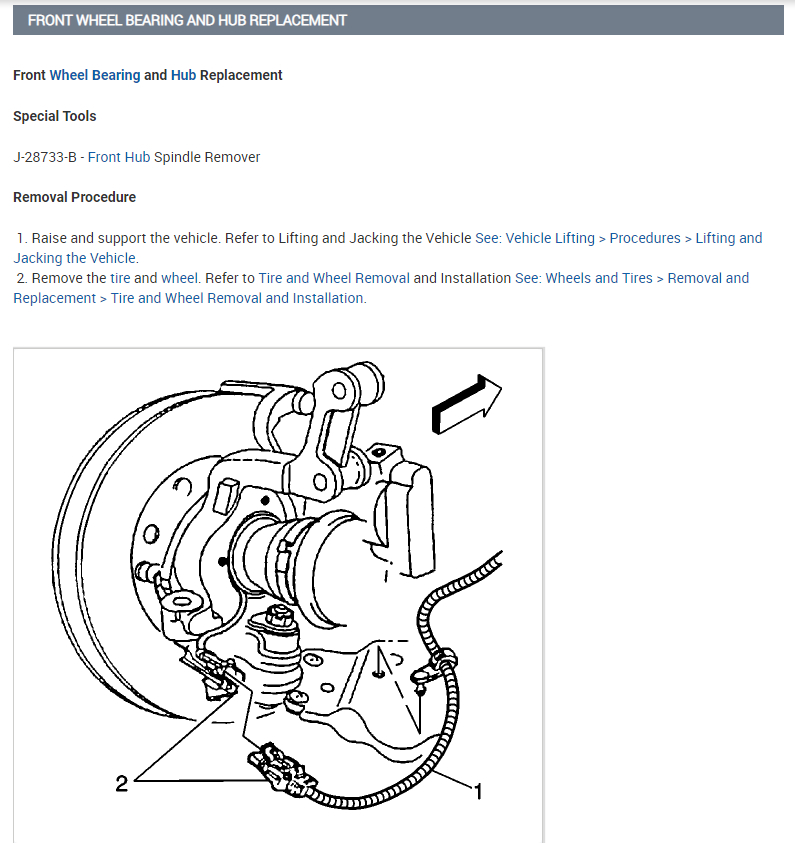 FRONT WHEEL BEARING AND HUB REPLACEMENT

Front Wheel Bearing and Hub Replacement

Special Tools

J-28733-B - Front Hub Spindle Remover

Removal Procedure

1. Raise and support the vehicle. Refer to Lifting and Jacking the Vehicle See: Vehicle Lifting > Procedures > Lifting and Jacking the Vehicle.
2. Remove the tire and wheel. Refer to Tire and Wheel Removal and Installation See: Wheels and Tires > Removal and Replacement > Tire and Wheel Removal and Installation.

2

1