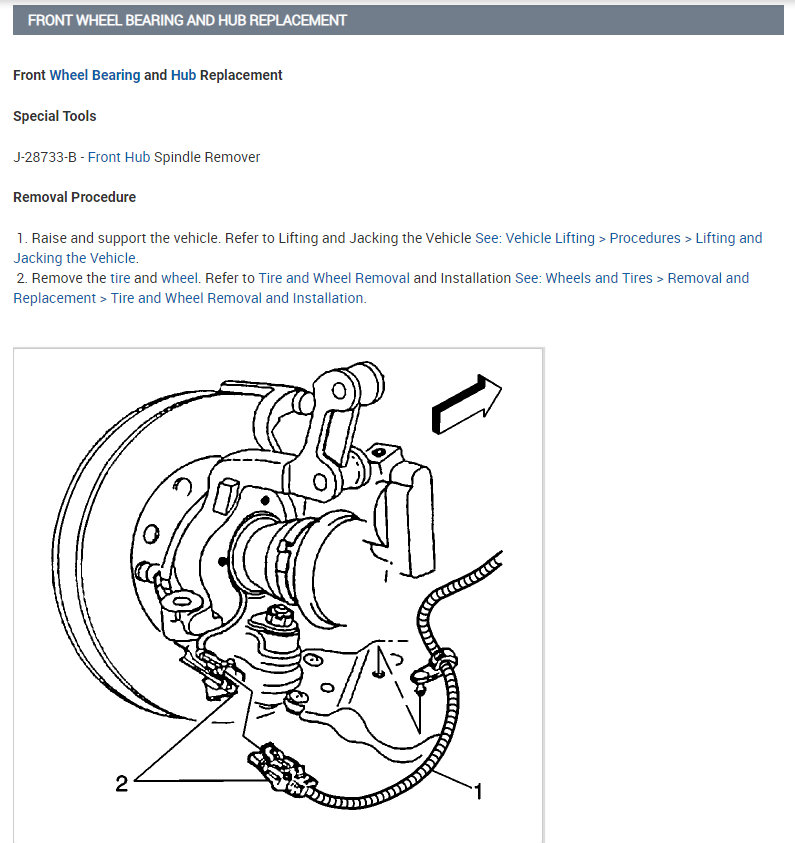 FRONT WHEEL BEARING AND HUB REPLACEMENT

Front Wheel Bearing and Hub Replacement

Special Tools

J-28733-B - Front Hub Spindle Remover

Removal Procedure

1. Raise and support the vehicle. Refer to Lifting and Jacking the Vehicle See: Vehicle Lifting > Procedures > Lifting and Jacking the Vehicle.
2. Remove the tire and wheel. Refer to Tire and Wheel Removal and Installation See: Wheels and Tires > Removal and Replacement > Tire and Wheel Removal and Installation.

2
1