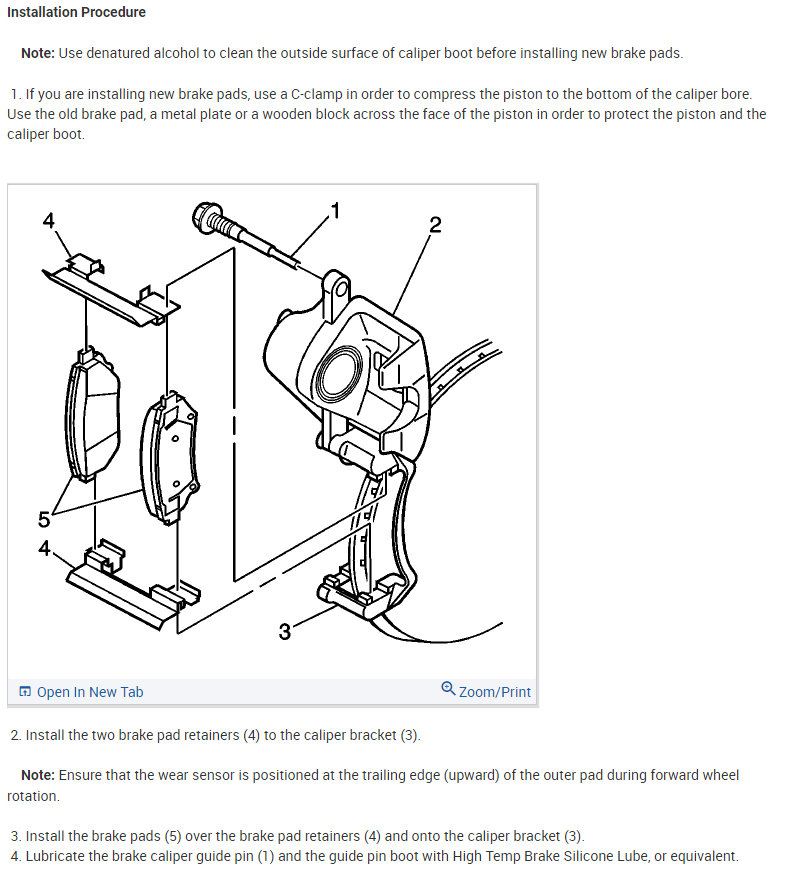 Installation Procedure

Note: Use denatured alcohol to clean the outside surface of caliper boot before installing new brake pads.

1. If you are installing new brake pads, use a C-clamp in order to compress the piston to the bottom of the caliper bore. Use the old brake pad, a metal plate or a wooden block across the face of the piston in order to protect the piston and the caliper boot.

4
1
2
5
4
3

Open In New Tab
Zoom/Print

2. Install the two brake pad retainers (4) to the caliper bracket (3).

Note: Ensure that the wear sensor is positioned at the trailing edge (upward) of the outer pad during forward wheel rotation.

3. Install the brake pads (5) over the brake pad retainers (4) and onto the caliper bracket (3).
4. Lubricate the brake caliper guide pin (1) and the guide pin boot with High Temp Brake Silicone Lube, or equivalent.