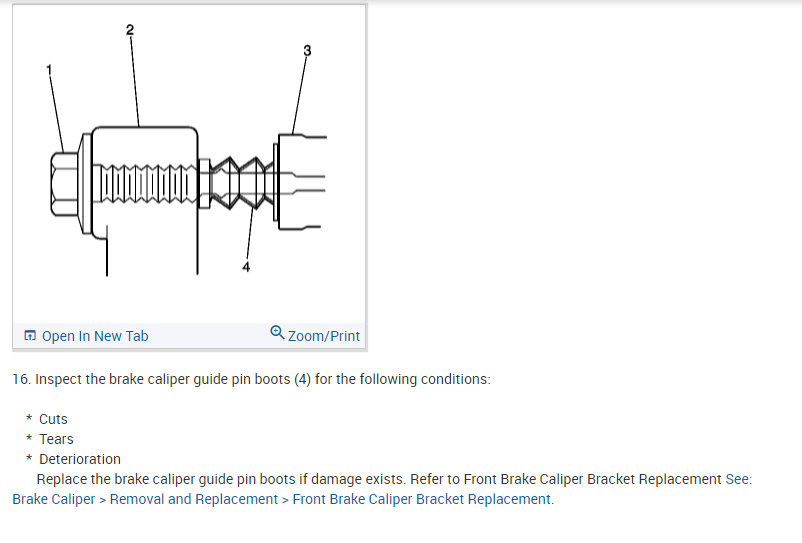 2
3
1
4

Open In New Tab
Zoom/Print

16. Inspect the brake caliper guide pin boots (4) for the following conditions:

* Cuts
* Tears
* Deterioration

Replace the brake caliper guide pin boots if damage exists. Refer to Front Brake Caliper Bracket Replacement See: Brake Caliper > Removal and Replacement > Front Brake Caliper Bracket Replacement.