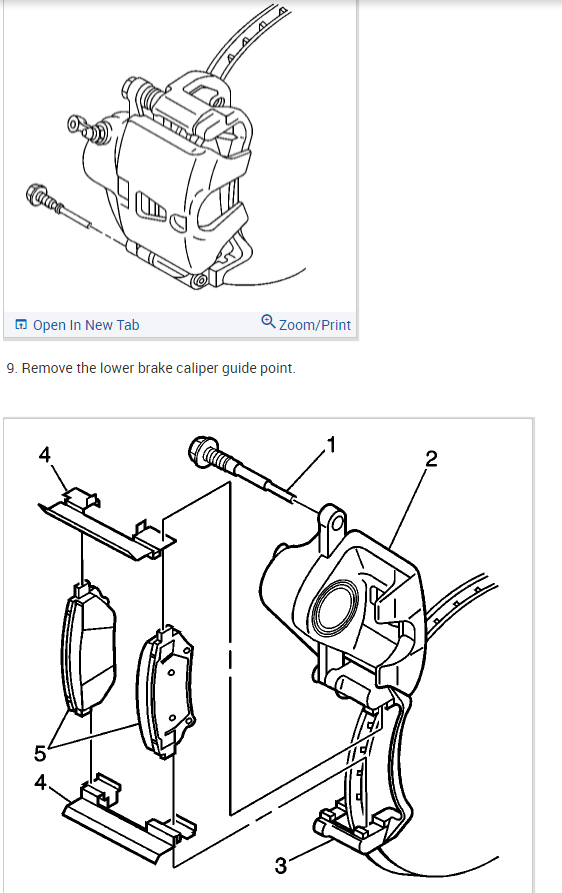 Open In New Tab

Zoom/Print

9. Remove the lower brake caliper guide point.

4

1

2

5

4

3